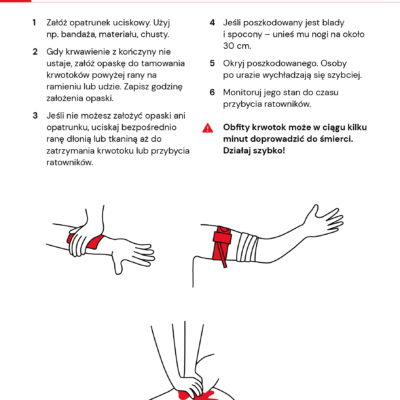 1 Załóż opatrunek uciskowy. Użyj np. bandaża, materiału, chusty.

2 Gdy krwawienie z kończyny nie ustaje, załóż opaskę do tamowania krwotoków powyżej rany na ramieniu lub udzie. Zapisz godzinę założenia opaski.

3 Jeśli nie możesz założyć opaski ani opatrunku, uciskaj bezpośrednio ranę dłonią lub tkaniną aż do zatrzymania krwotoku lub przybycia ratowników.

4 Jeśli poszkodowany jest blady i spocony – unieś mu nogi na około 30 cm.

5 Okryj poszkodowanego. Osoby po urazie wychładzają się szybciej.

6 Monitoruj jego stan do czasu przybycia ratowników.

Obfity krwotok może w ciągu kilku minut doprowadzić do śmierci. Działaj szybko!